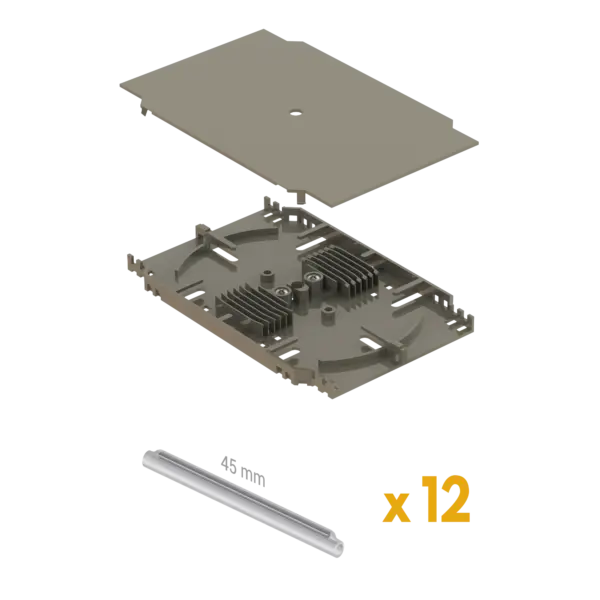 45 mm

x 12